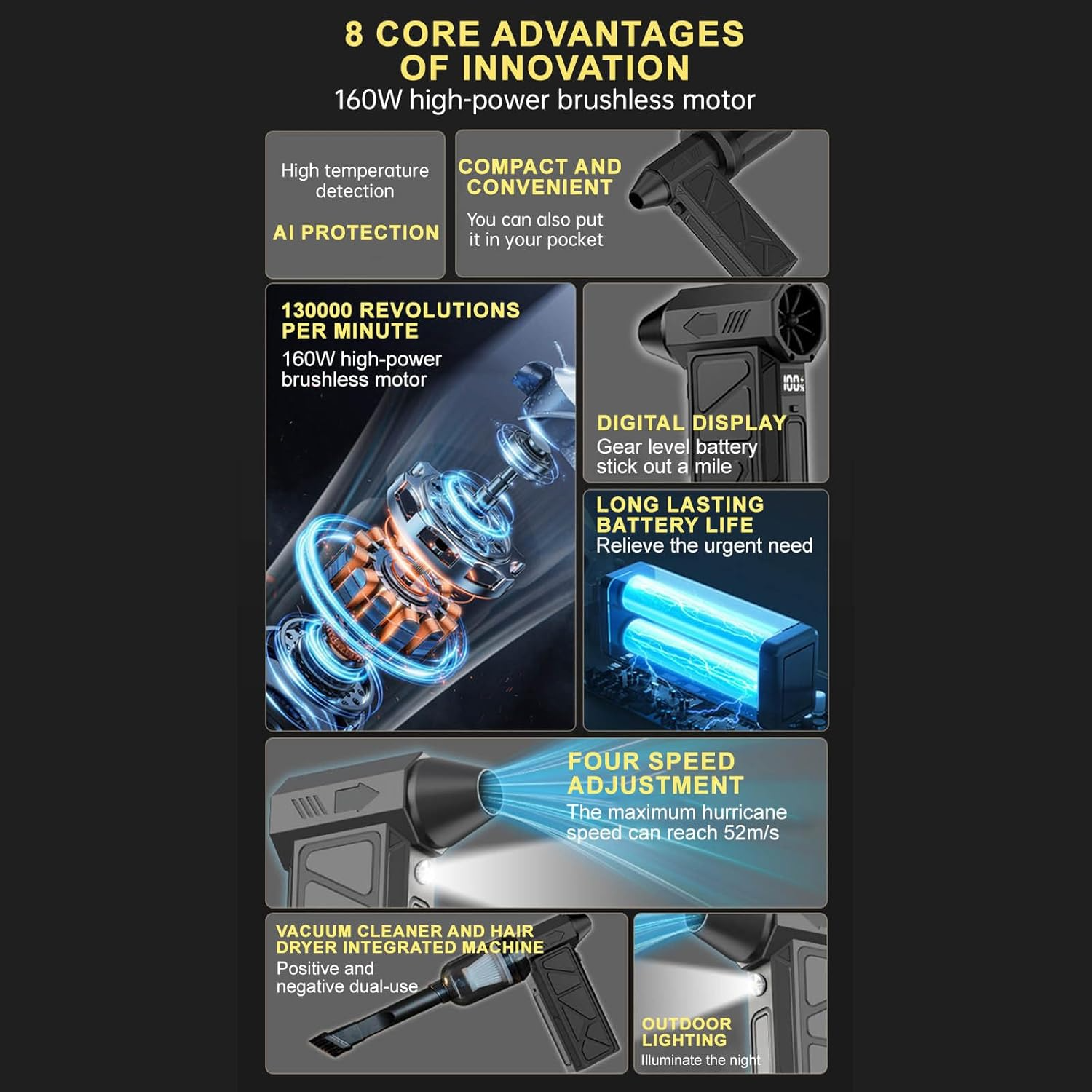 8 CORE ADVANTAGES OF INNOVATION
160W high-power brushless motor

High temperature detection

AI PROTECTION

COMPACT AND CONVENIENT
You can also put it in your pocket

130000 REVOLUTIONS PER MINUTE
160W high-power brushless motor

100%

DIGITAL DISPLAY
Gear level battery stick out a mile

LONG LASTING BATTERY LIFE
Relieve the urgent need

FOUR SPEED ADJUSTMENT
The maximum hurricane speed can reach 52m/s

VACUUM CLEANER AND HAIR DRYER INTEGRATED MACHINE
Positive and negative dual-use

OUTDOOR LIGHTING
Illuminate the night